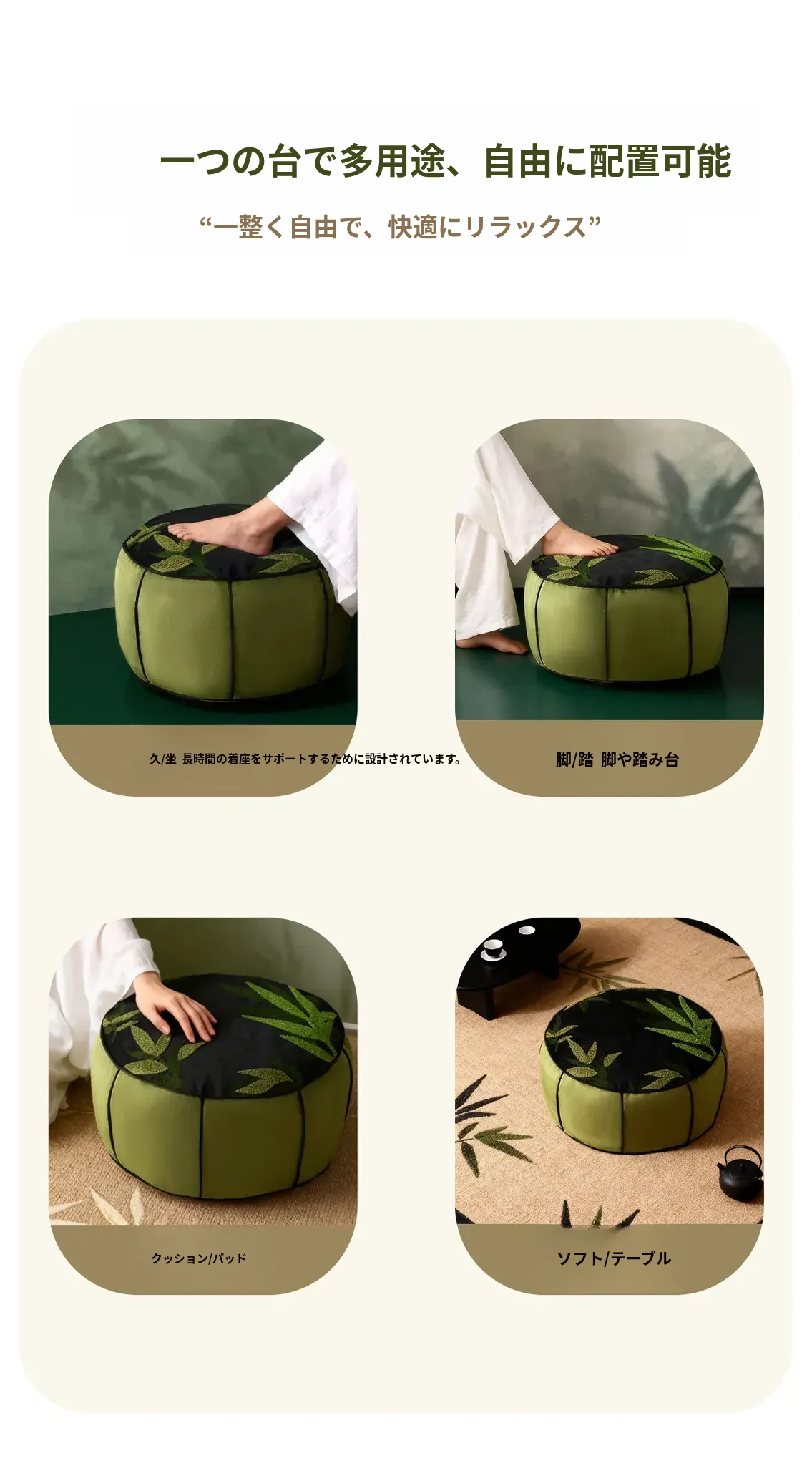 一つの台で多用途、自由に配置可能

“一整く自由で、快適にリラックス”

久/坐 長時間の着座をサポートするために設計されています。

脚/踏 脚や踏み台

クッション/パッド

ソフト/テーブル