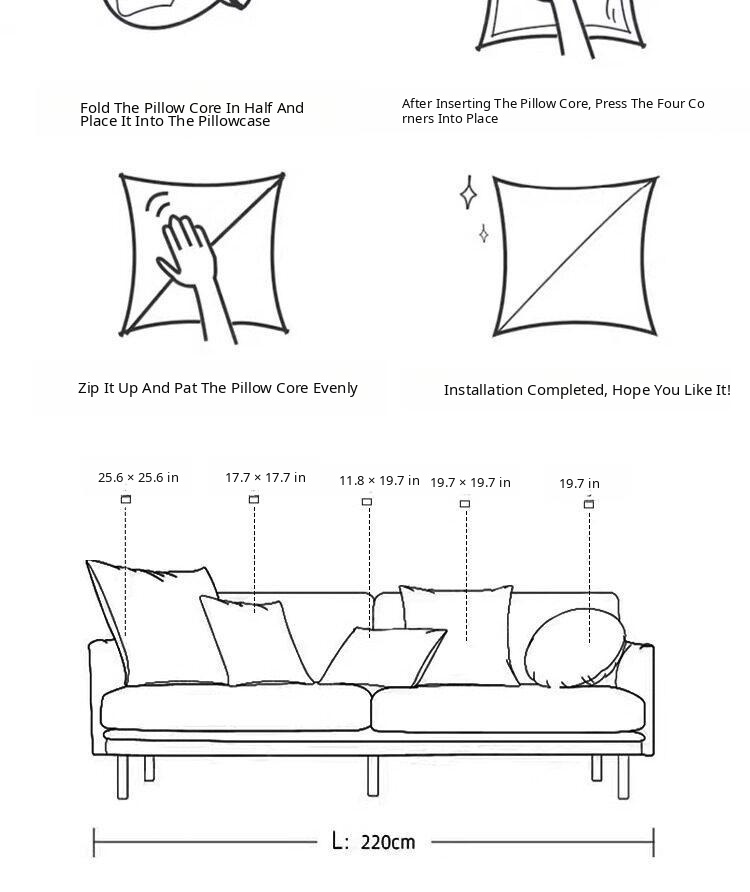 Fold The Pillow Core In Half And Place It Into The Pillowcase

After Inserting The Pillow Core, Press The Four Corners Into Place

Zip It Up And Pat The Pillow Core Evenly

Installation Completed, Hope You Like It!

25.6 × 25.6 in

17.7 × 17.7 in

11.8 × 19.7 in

19.7 × 19.7 in

19.7 in

L: 220cm